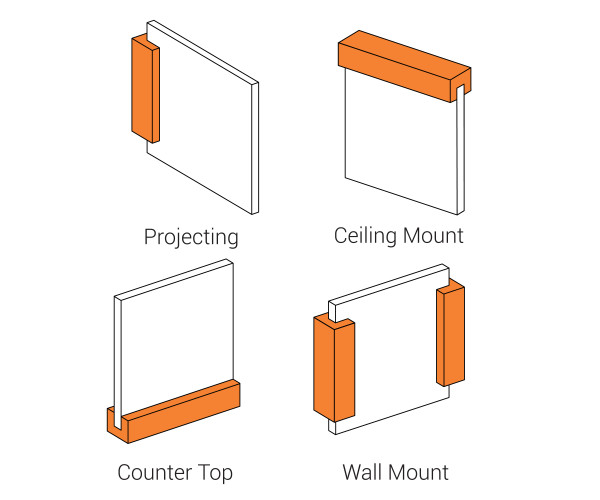 Projecting

Ceiling Mount

Counter Top

Wall Mount